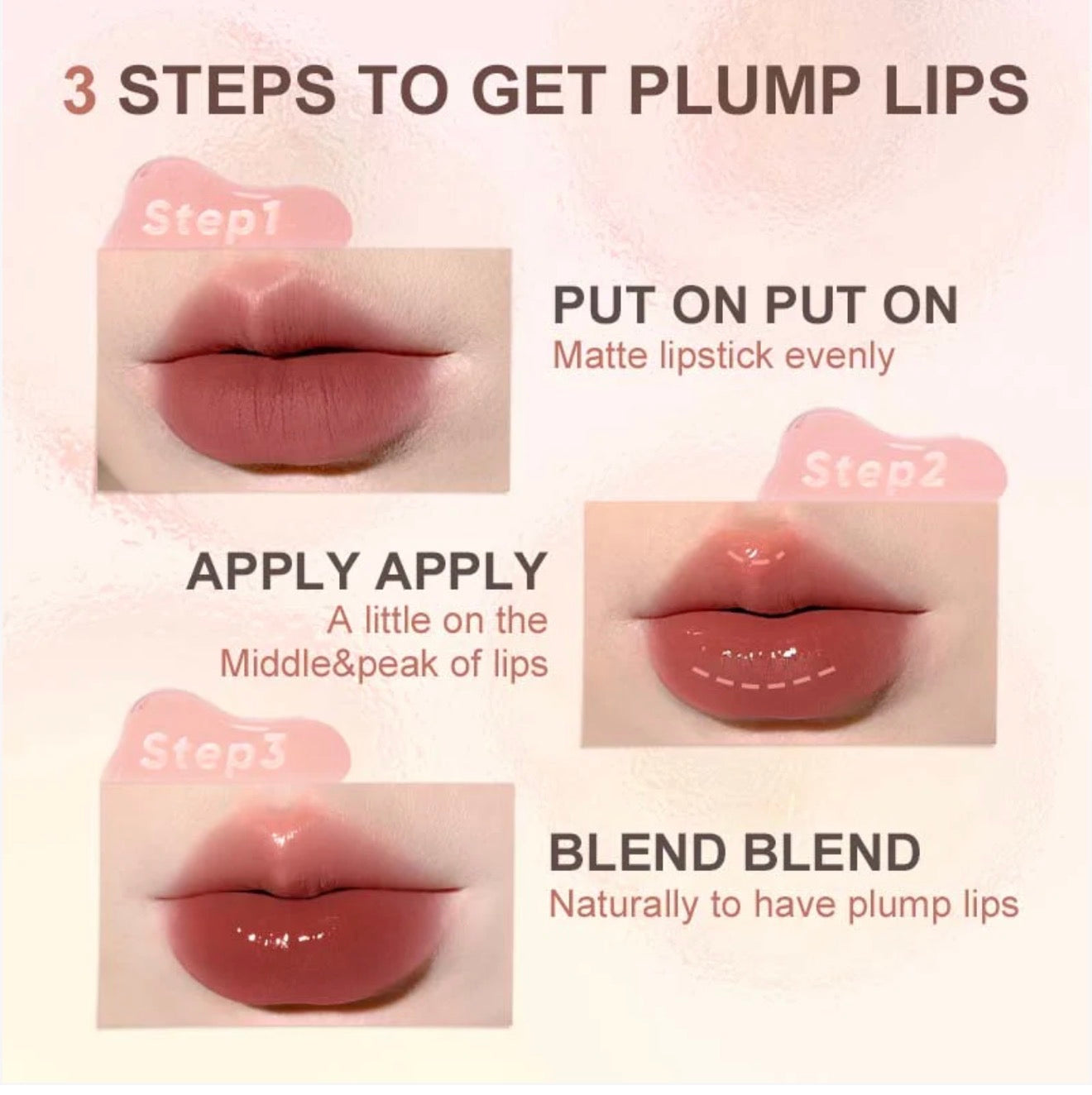 3 STEPS TO GET PLUMP LIPS

Step1

PUT ON PUT ON
Matte lipstick evenly

Step2

APPLY APPLY
A little on the Middle&peak of lips

Step3

BLEND BLEND
Naturally to have plump lips