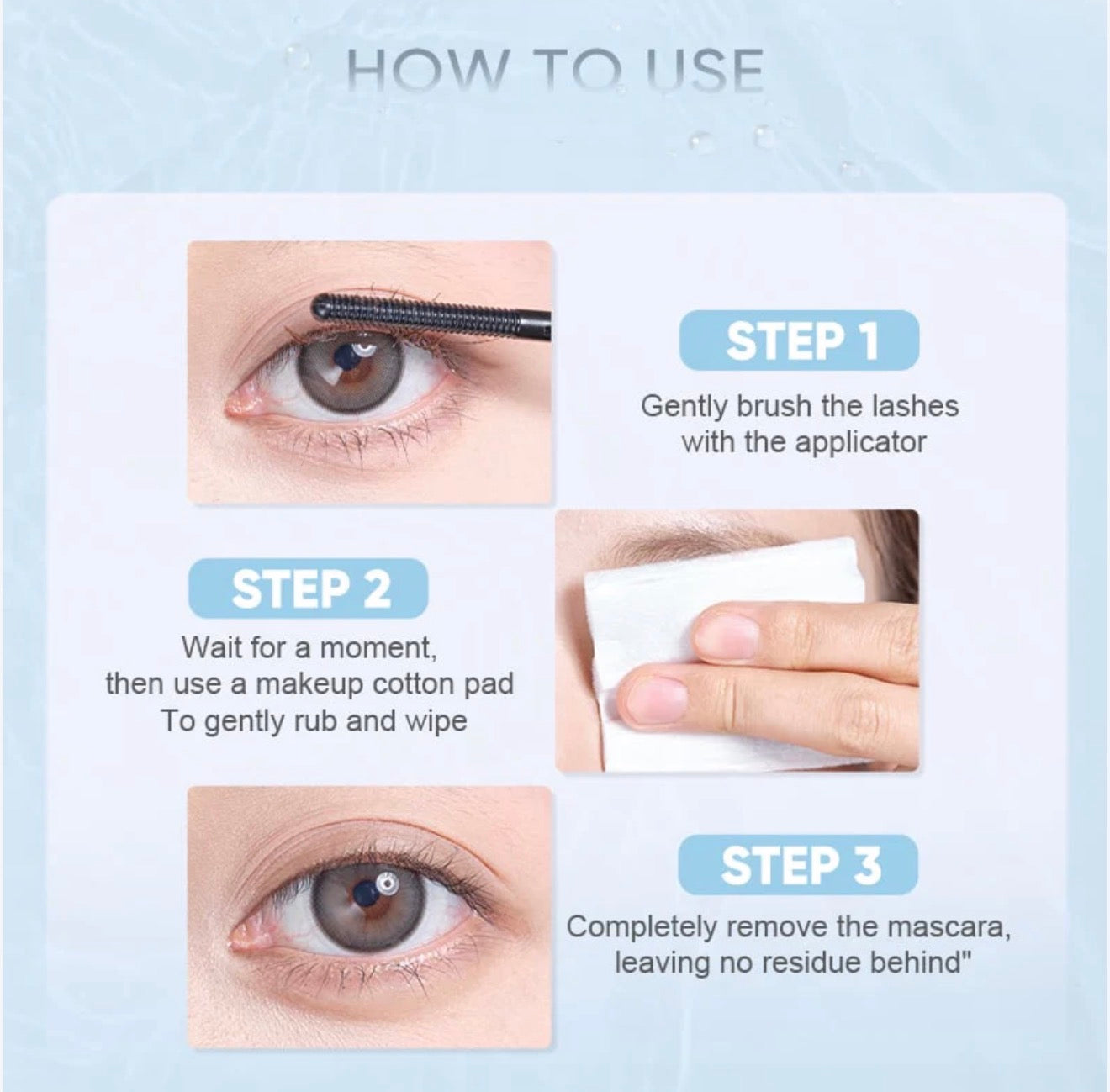 HOW TO USE

STEP 1
Gently brush the lashes with the applicator

STEP 2
Wait for a moment, then use a makeup cotton pad To gently rub and wipe

STEP 3
Completely remove the mascara, leaving no residue behind"